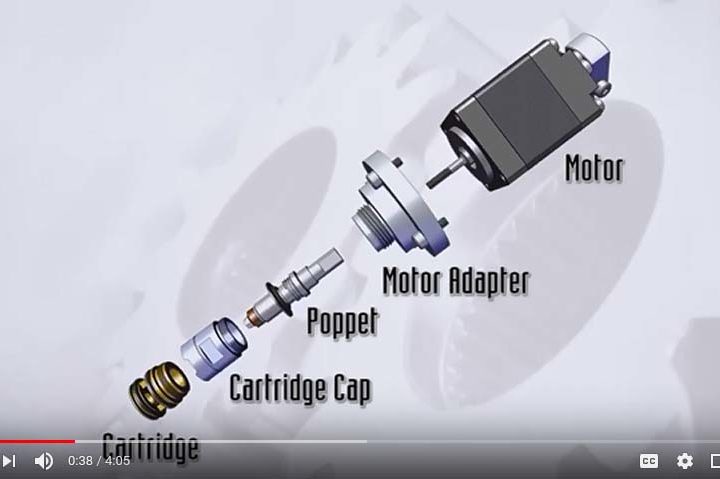 Motor

Motor Adapter

Poppet

Cartridge Cap

Cartridge

0:38 / 4:05

CC